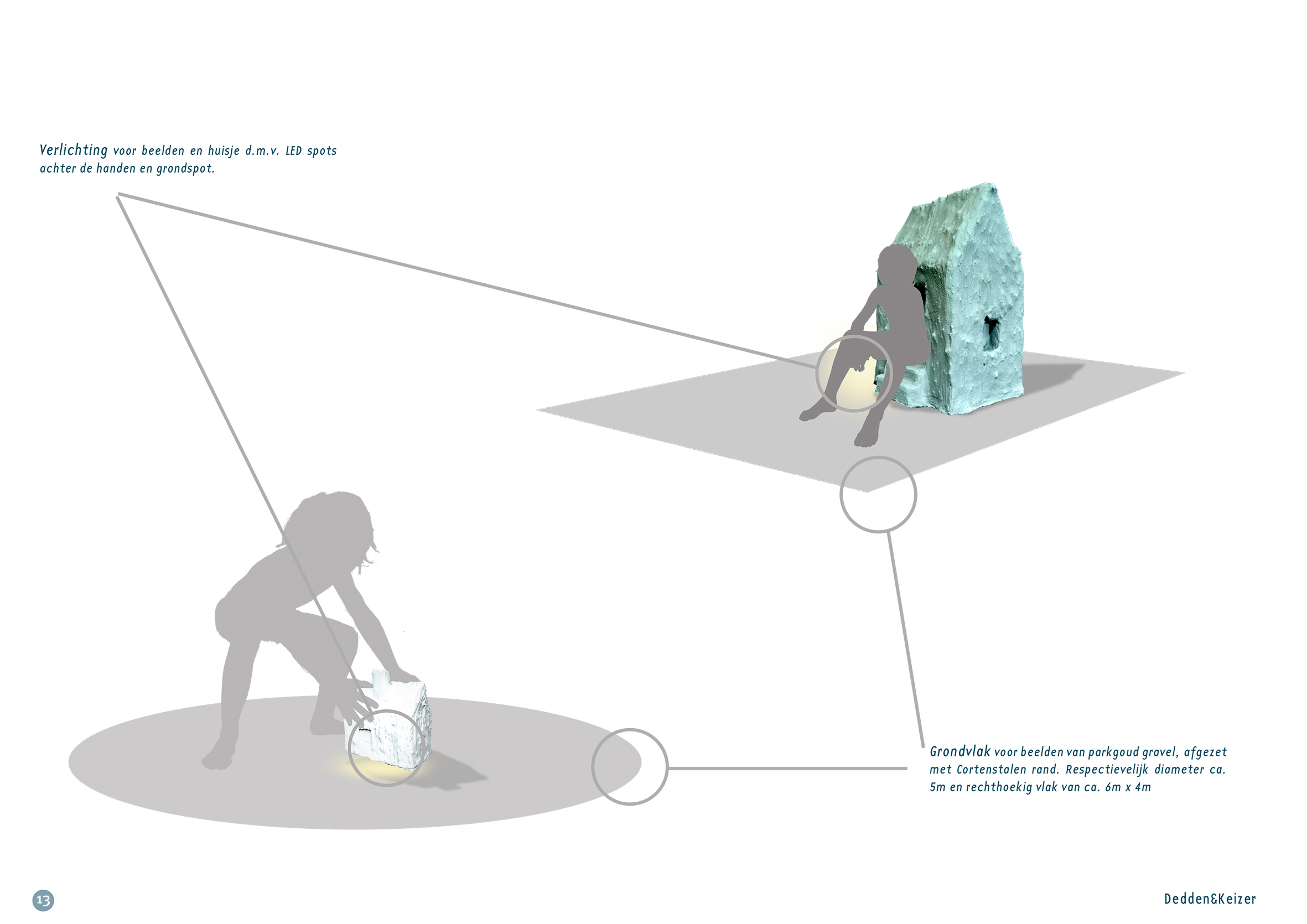 Verlichting voor beelden en huisje d.m.v. LED spots achter de handen en grondspot.

Grondvlak voor beelden van parkgoud gravel, afgezet met Cortenstalen rand. Respectievelijk diameter ca. 5m en rechthoekig vlak van ca. 6m x 4m

13

Dedden&Keizer